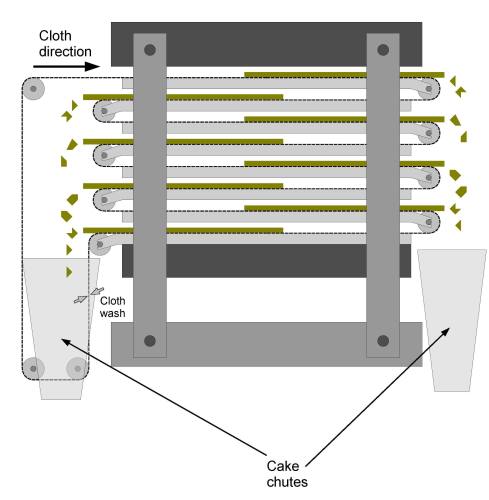 Cloth direction

Cloth wash

Cake chutes