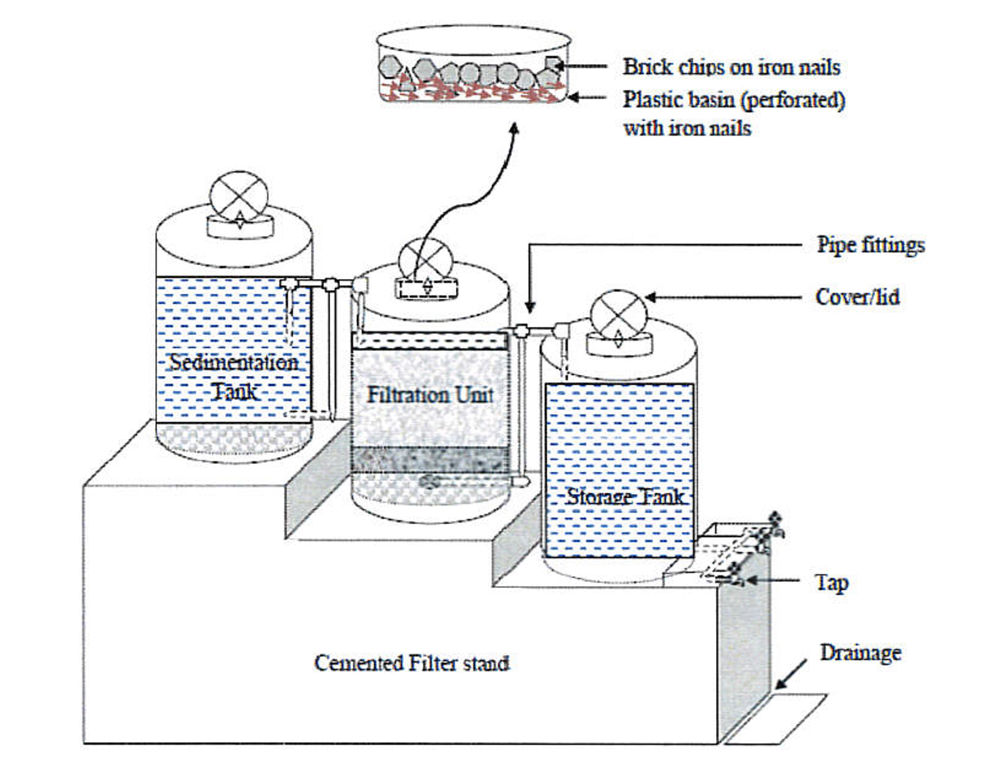 Brick chips on iron nails
Plastic basin (perforated) with iron nails

Pipe fittings

Cover/lid

Sedimentation Tank

Filtration Unit

Storage Tank

Tap

Cemented Filter stand

Drainage